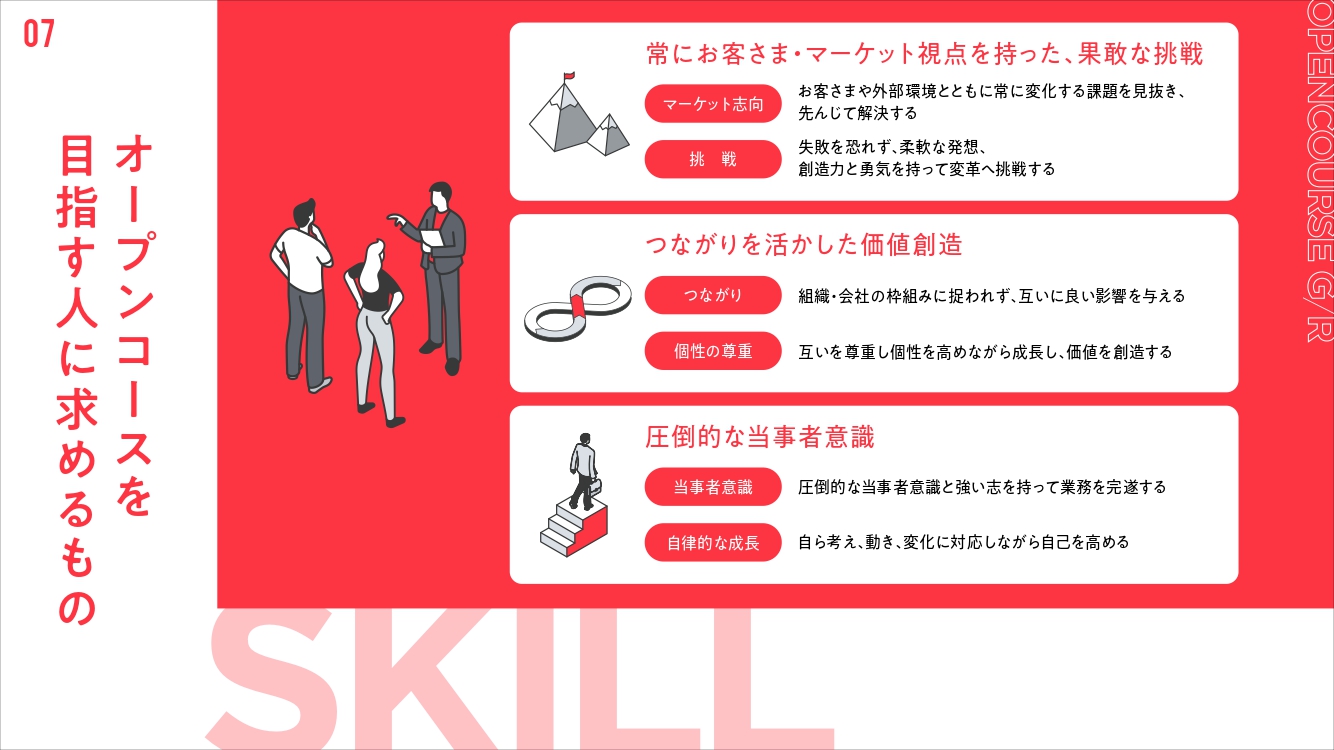 07

オープンコースを目指す人に求めるもの

常にお客さま・マーケット視点を持った、果敢な挑戦

マーケット志向
お客さまや外部環境とともに常に変化する課題を見抜き、先んじて解決する

挑　戦
失敗を恐れず、柔軟な発想、創造力と勇気を持って変革へ挑戦する

つながりを活かした価値創造

つながり
組織・会社の枠組みに捉われず、互いに良い影響を与える

個性の尊重
互いを尊重し個性を高めながら成長し、価値を創造する

圧倒的な当事者意識

当事者意識
圧倒的な当事者意識と強い志を持って業務を完遂する

自律的な成長
自ら考え、動き、変化に対応しながら自己を高める

OPENCOURSE G/R

SKILL