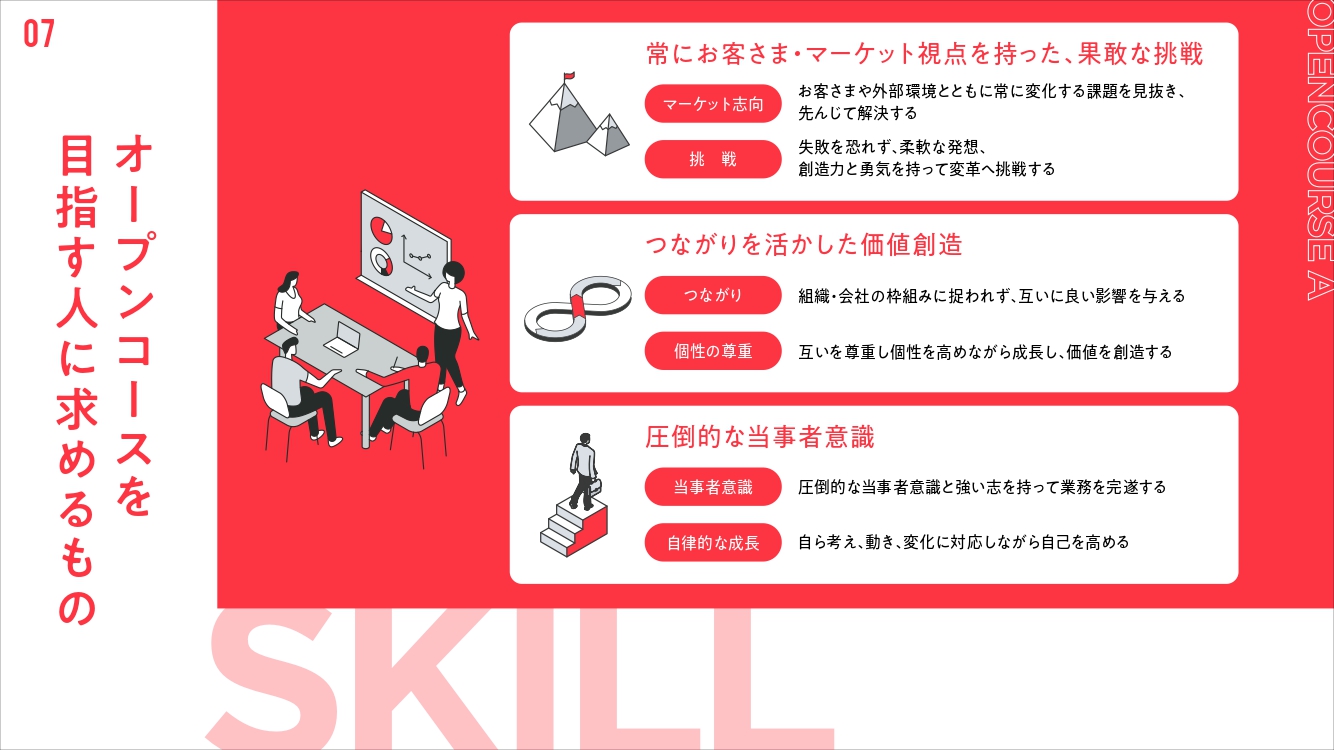 07

オープンコースを目指す人に求めるもの

常にお客さま・マーケット視点を持った、果敢な挑戦

マーケット志向
お客さまや外部環境とともに常に変化する課題を見抜き、先んじて解決する

挑 戦
失敗を恐れず、柔軟な発想、創造力と勇気を持って変革へ挑戦する

つながりを活かした価値創造

つながり
組織・会社の枠組みに捉われず、互いに良い影響を与える

個性の尊重
互いを尊重し個性を高めながら成長し、価値を創造する

圧倒的な当事者意識

当事者意識
圧倒的な当事者意識と強い志を持って業務を完遂する

自律的な成長
自ら考え、動き、変化に対応しながら自己を高める

OPENCOURSE A

SKILL