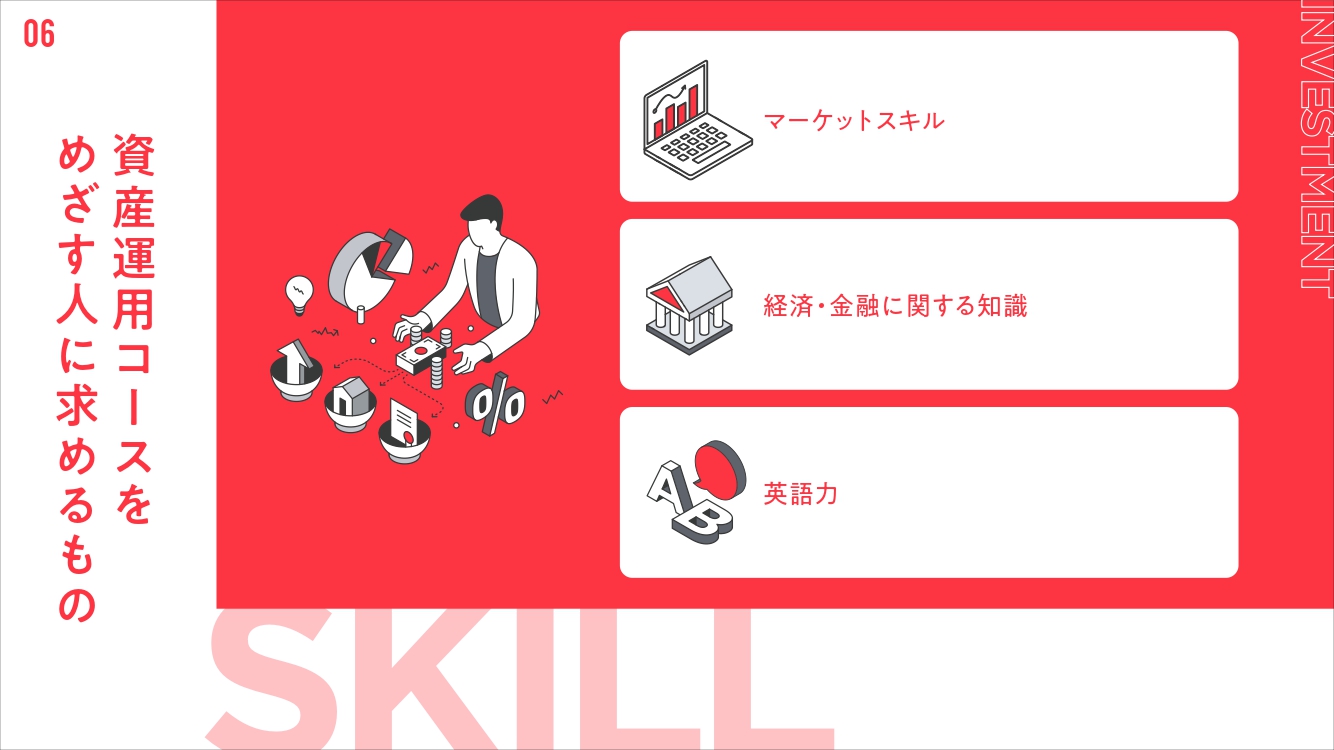 06

資産運用コースをめざす人に求めるもの

マーケットスキル

経済・金融に関する知識

英語力

INVESTMENT

SKILL